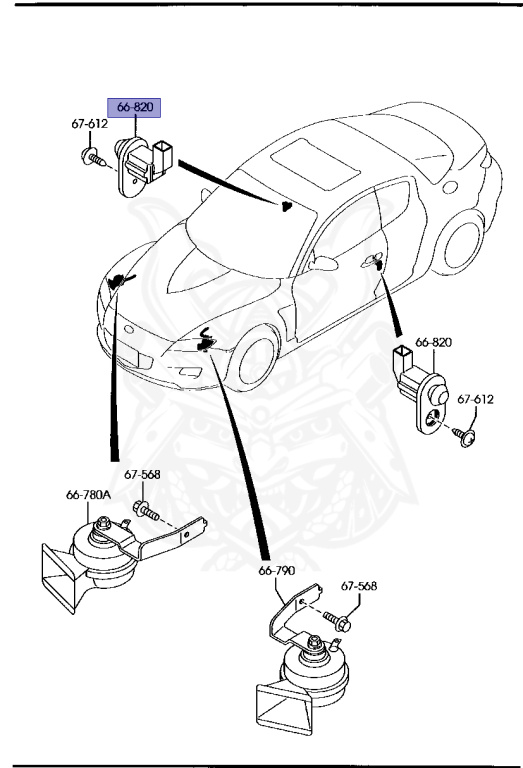 66-820
67-612
66-820
67-612
67-568
66-780A
66-790
67-568