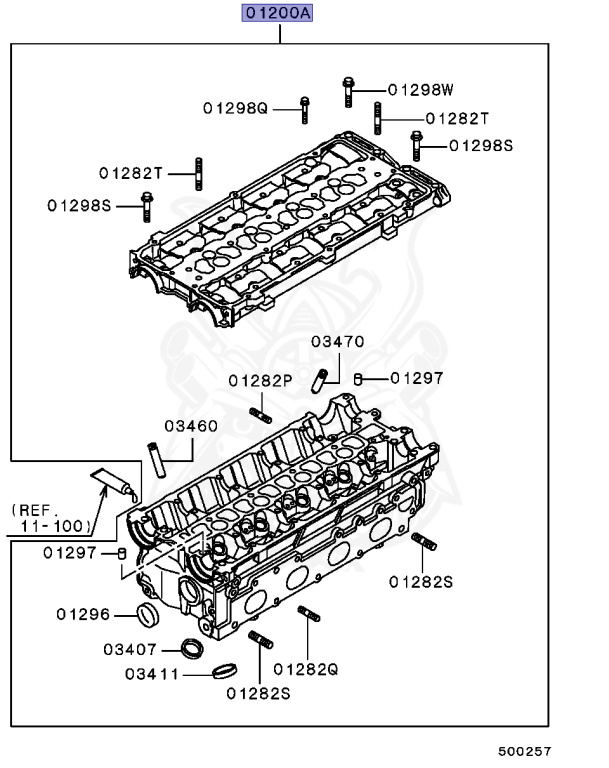 01200A

01298W
01298Q
01282T
01298S
01282T
01298S

03470
01282P
01297
03460
(REF. 11-100)
01297
01282S
01296
03407
03411
01282Q
01282S

500257