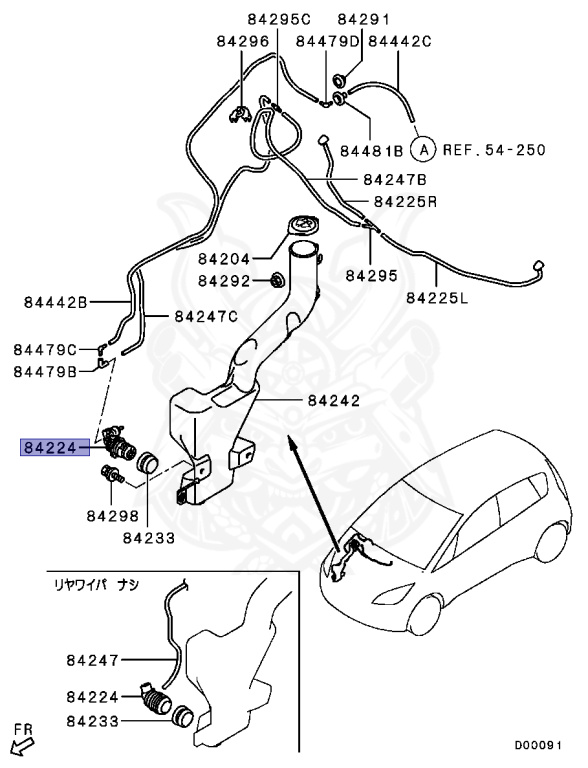 84295C
84291
84296
84479D
84442C
84481B
A
REF.54-250
84247B
84225R
84204
84292
84295
84225L
84442B
84247C
84479C
84479B
84242
84224
84298
84233
リヤワイパ ナシ
84247
84224
84233
FR
D00091