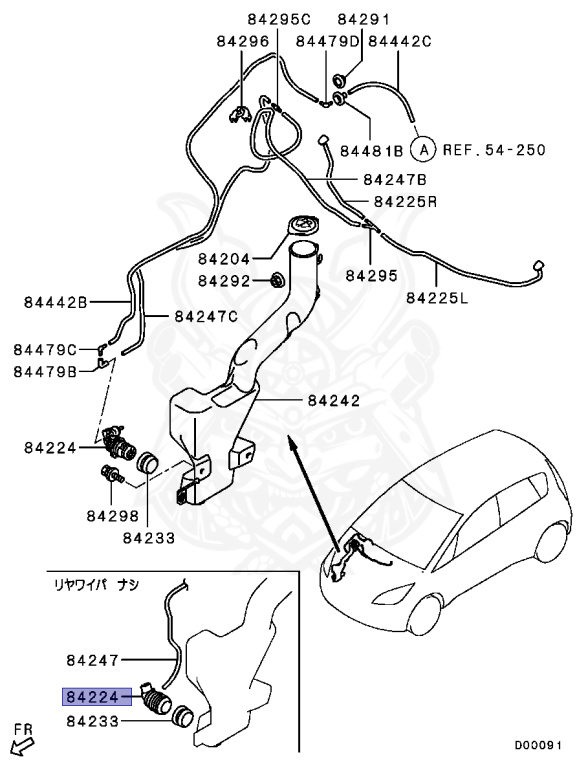 84295C
84291
84296
84479D
84442C
84481B
A REF.54-250
84247B
84225R
84204
84292
84295
84225L
84442B
84247C
84479C
84479B
84242
84224
84298
84233
リヤワイパ ナシ
84247
84224
84233
FR
D00091