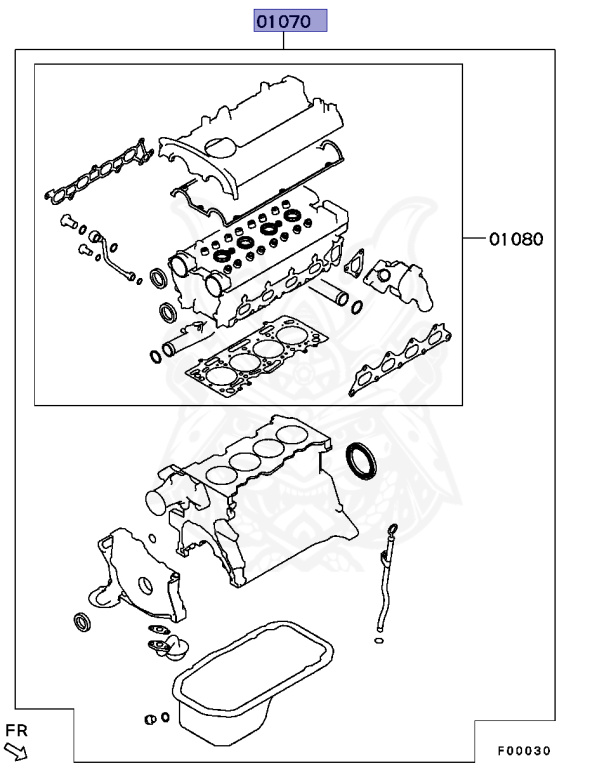 01070

01080

FR

F00030