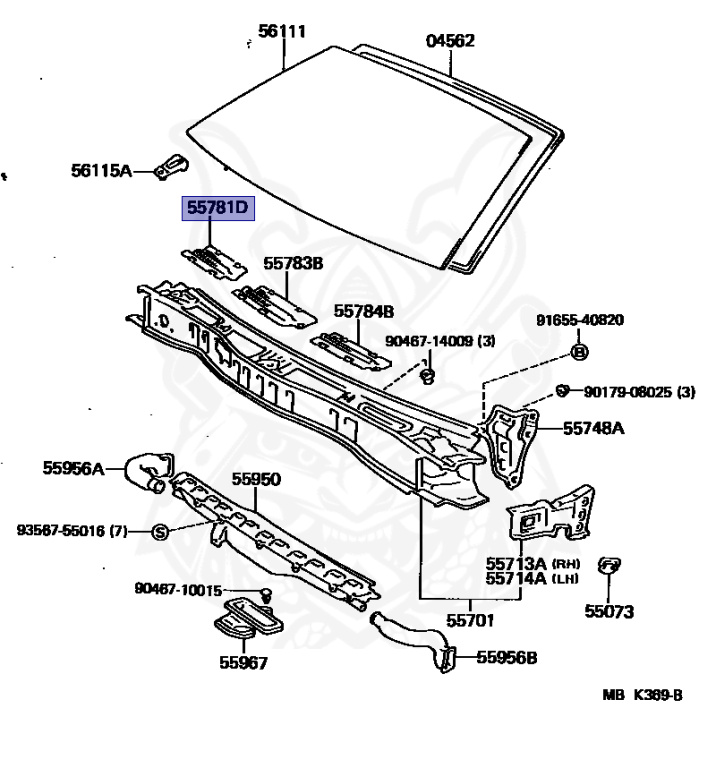 56111
04562
56115A
55781D
55783B
55784B
91655-40820
B
90467-14009 (3)
90179-08025 (3)
55748A
55956A
55950
93567-55016 (7)
S
55713A (RH)
55714A (LH)
55073
90467-10015
55701
55967
55956B
MB K369-B