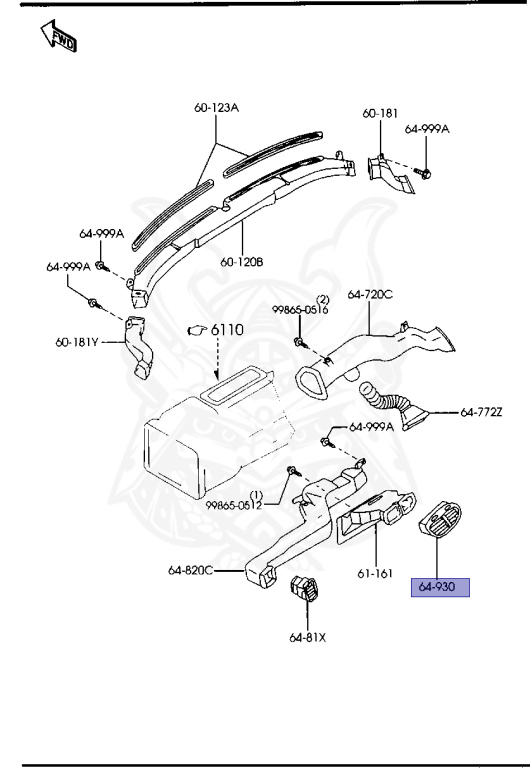 FWD

60-123A

60-181

64-999A

64-999A

64-999A

60-120B

(2)
99865-0516

64-720C

60-181Y

6110

64-772Z

64-999A

(1)
99865-0512

64-820C

61-161

64-930

64-81X