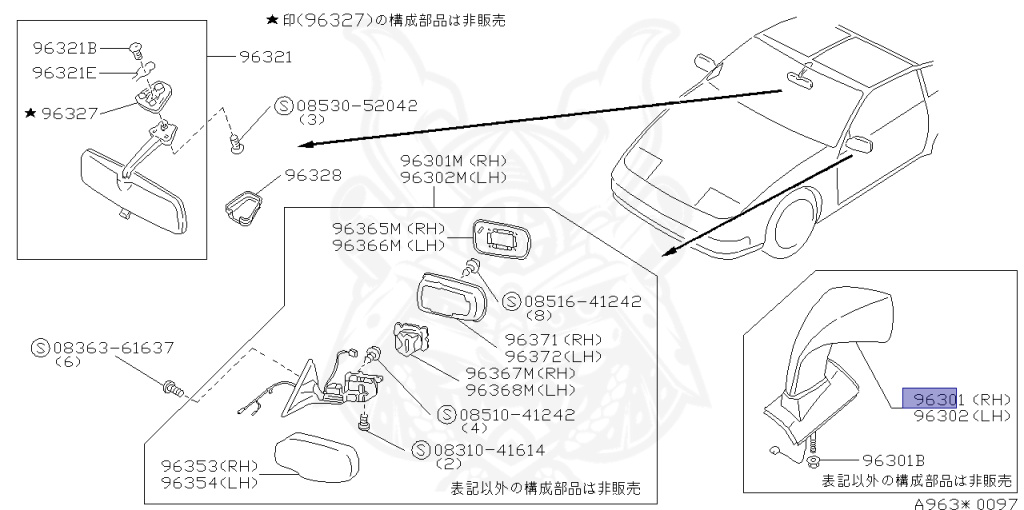 ★印(96327)の構成部品は非販売

96321B
96321E
★96327
96321
Ⓢ08530-52042
(3)
96328

96301M (RH)
96302M (LH)
96365M (RH)
96366M (LH)
Ⓢ08516-41242
(8)
96371 (RH)
96372 (LH)
96367M (RH)
96368M (LH)
Ⓢ08510-41242
(4)
Ⓢ08310-41614
(2)
Ⓢ08363-61637
(6)
96353 (RH)
96354 (LH)
表記以外の構成部品は非販売

96301 (RH)
96302 (LH)
96301B
表記以外の構成部品は非販売

A963* 0097