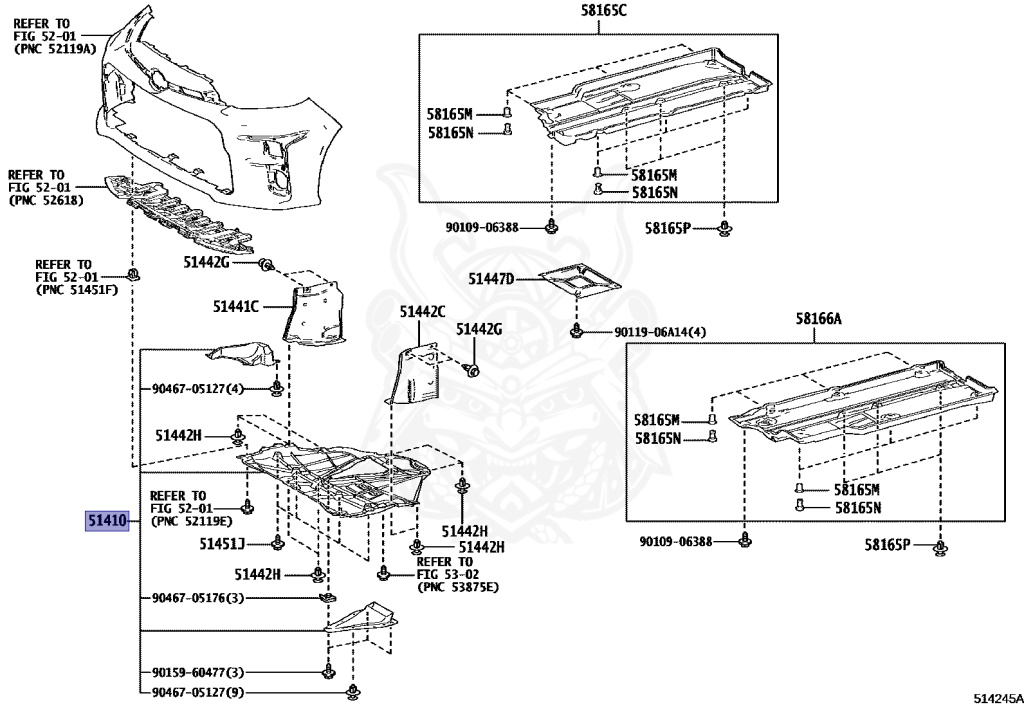 REFER TO
FIG 52-01
(PNC 52119A)

REFER TO
FIG 52-01
(PNC 52618)

REFER TO
FIG 52-01
(PNC 51451F)

51442G

51441C

90467-05127(4)

51442H

REFER TO
FIG 52-01
(PNC 52119E)

51410

51451J

51442H

90467-05176(3)

90159-60477(3)

90467-05127(9)

51442C

51442G

51442H

51442H

REFER TO
FIG 53-02
(PNC 53875E)

58165C

58165M

58165N

58165M

58165N

90109-06388

58165P

51447D

90119-06A14(4)

58166A

58165M

58165N

58165M

58165N

90109-06388

58165P

514245A