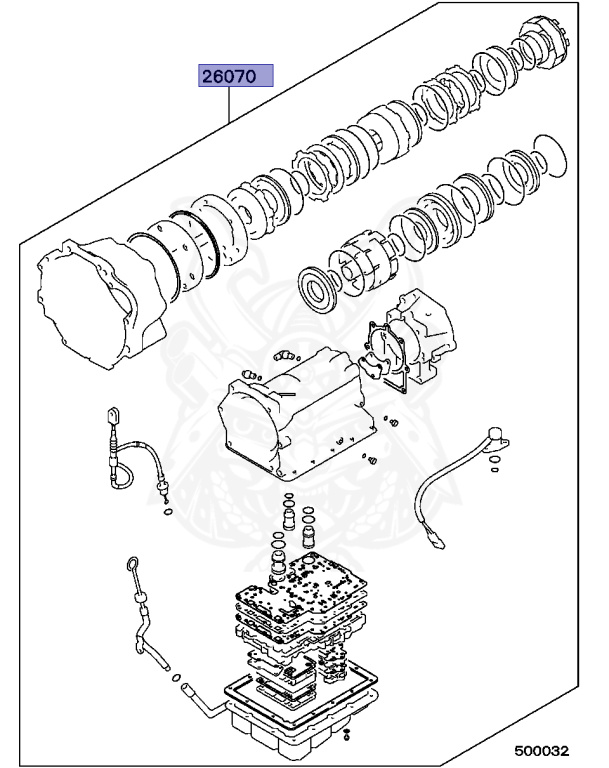 26070

500032