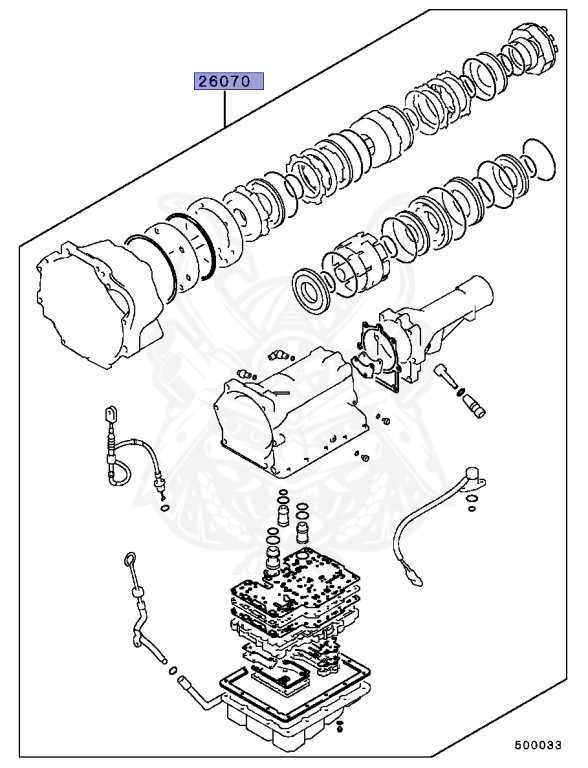 26070

500033