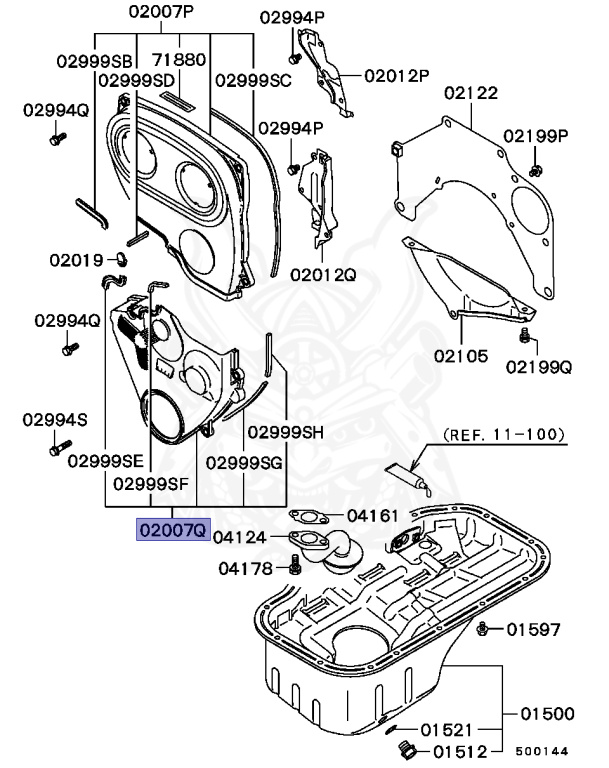 02007P
02994P
02999SB
71880
02999SD
02999SC
02012P
02994Q
02122
02994P
02199P
02019
02012Q
02994Q
02105
02199Q
02994S
02999SH
(REF. 11-100)
02999SE
02999SG
02999SF
02007Q
04161
04124
04178
01597
01500
01521
01512
500144