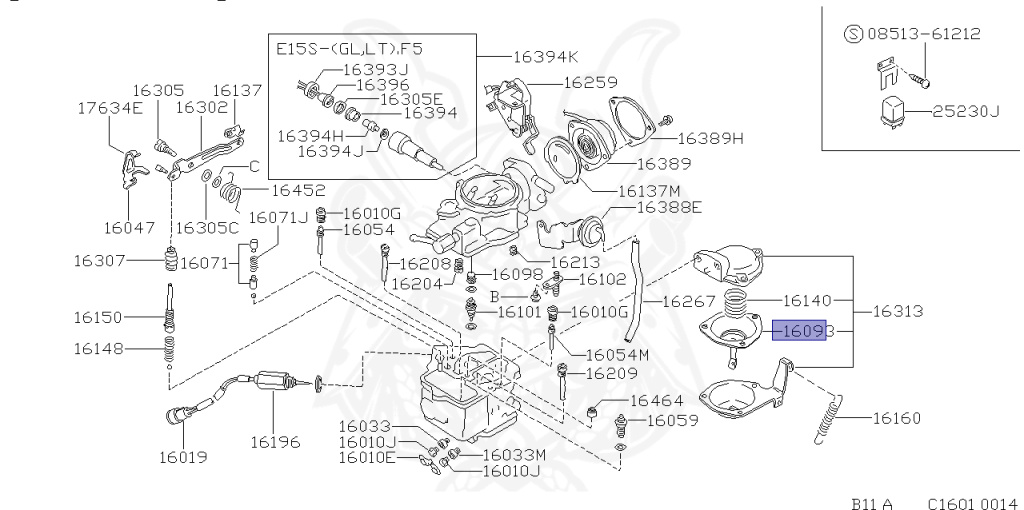 E15S-(GL,LT),F5
16394K
16393J
16396
16305E
16394
16394H
16394J
16259
16389H
16389
16137M
16388E
S 08513-61212
25230J
17634E
16305
16302
16137
C
16452
16047
16305C
16071J
16010G
16054
16307
16071
16208
16204
16098
16213
16102
B
16101
16010G
16267
16140
16313
16093
16150
16148
16054M
16209
16464
16059
16160
16019
16196
16033
16010J
16010E
16033M
16010J
B11 A C1601 0014