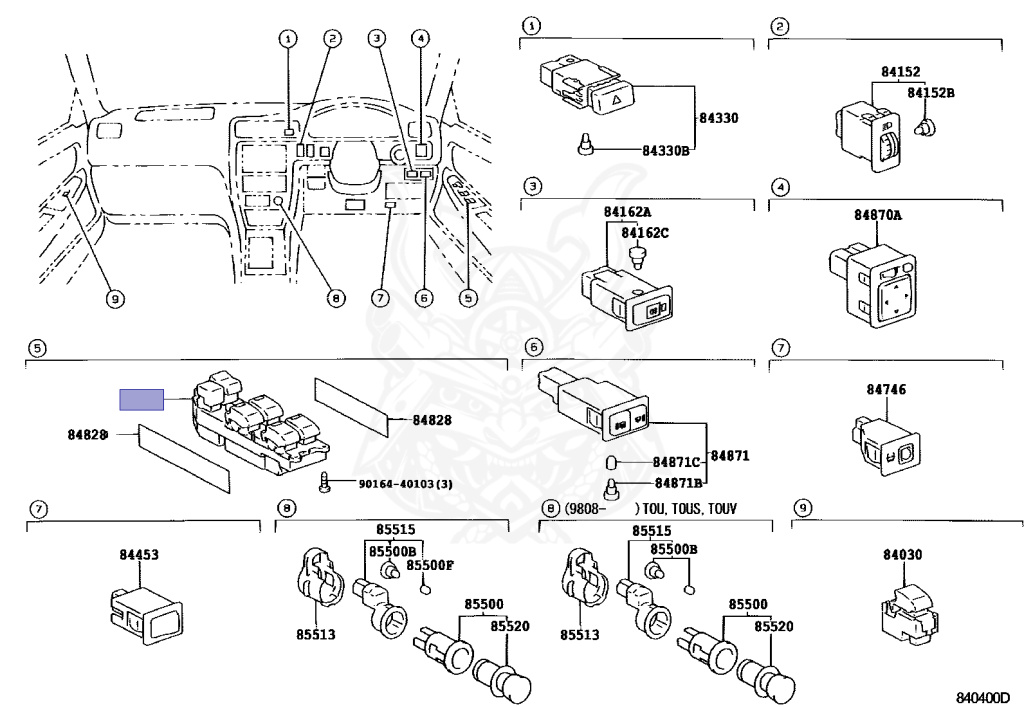 ①
②
③
④
⑨
⑧
⑦
⑥
⑤

①
84330
84330B

②
84152
84152B

③
84162A
84162C

④
84870A

⑤
84828
84828
90164-40103(3)

⑥
84871C
84871
84871B

⑦
84746

⑦
84453

⑧
85515
85500B
85500F
85513
85500
85520

⑧ (9808- ) TOU, TOUS, TOUV
85515
85500B
85513
85500
85520

⑨
84030

840400D