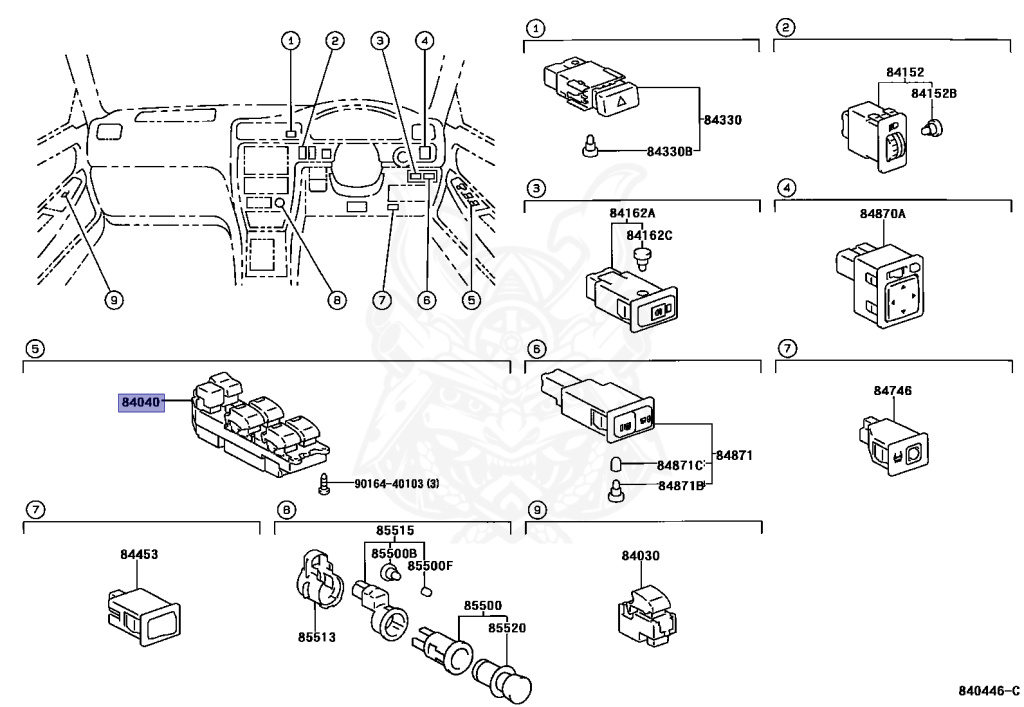 1
2
3
4
9
8
7
6
5

1
84330
84330B

2
84152
84152B

3
84162A
84162C

4
84870A

5
84040
90164-40103 (3)

6
84871C
84871
84871B

7
84746

7
84453

8
85515
85500B
85500F
85513
85500
85520

9
84030

840446-C