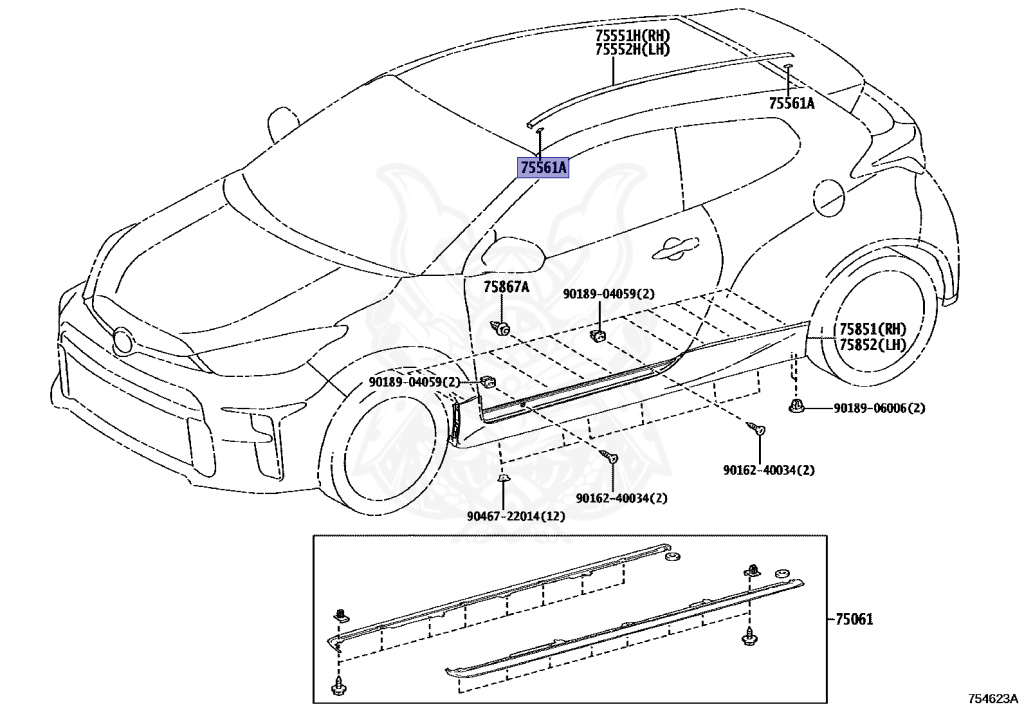 75551H(RH)
75552H(LH)

75561A

75561A

75867A

90189-04059(2)

75851(RH)
75852(LH)

90189-04059(2)

90189-06006(2)

90162-40034(2)

90162-40034(2)

90467-22014(12)

75061

754623A