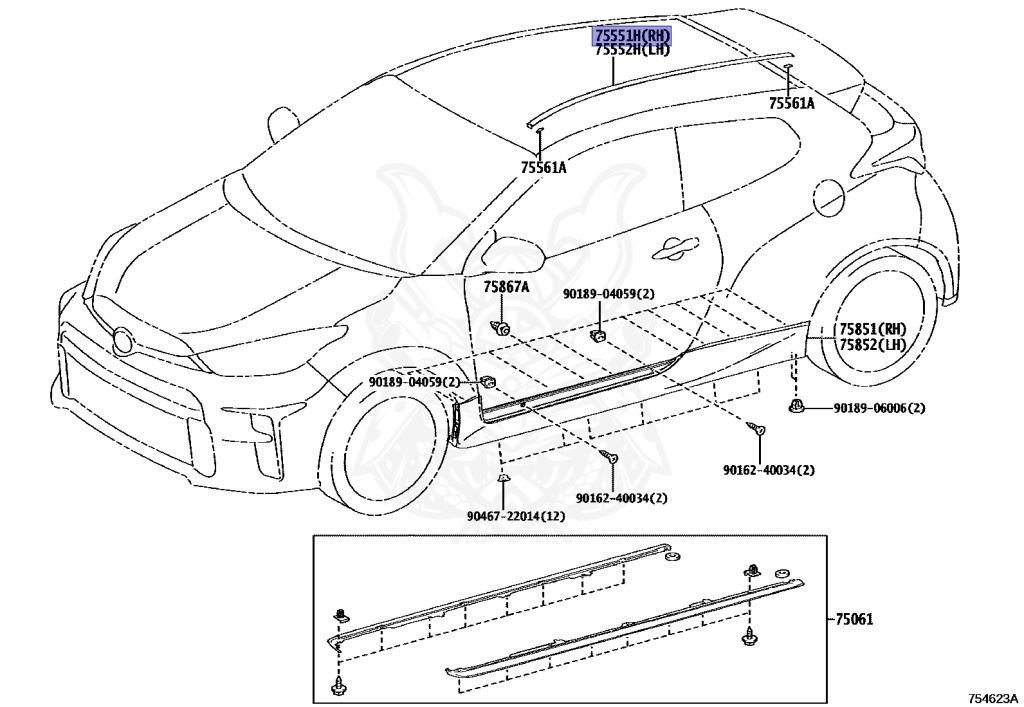 75551H(RH)
75552H(LH)

75561A

75561A

75867A

90189-04059(2)

75851(RH)
75852(LH)

90189-04059(2)

90189-06006(2)

90162-40034(2)

90162-40034(2)

90467-22014(12)

75061

754623A