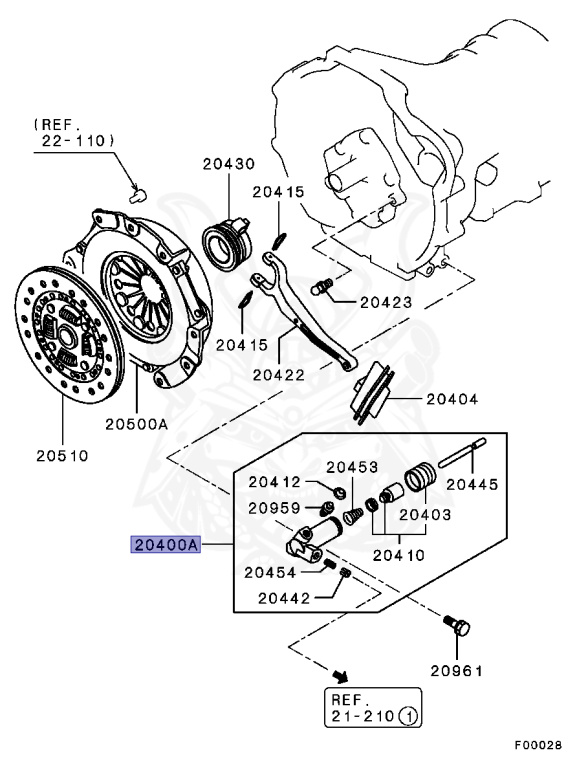 (REF. 22-110)

20430
20415
20423
20415
20422
20404
20500A
20510
20412
20453
20445
20959
20403
20400A
20410
20454
20442
20961
REF. 21-210 ①

F00028