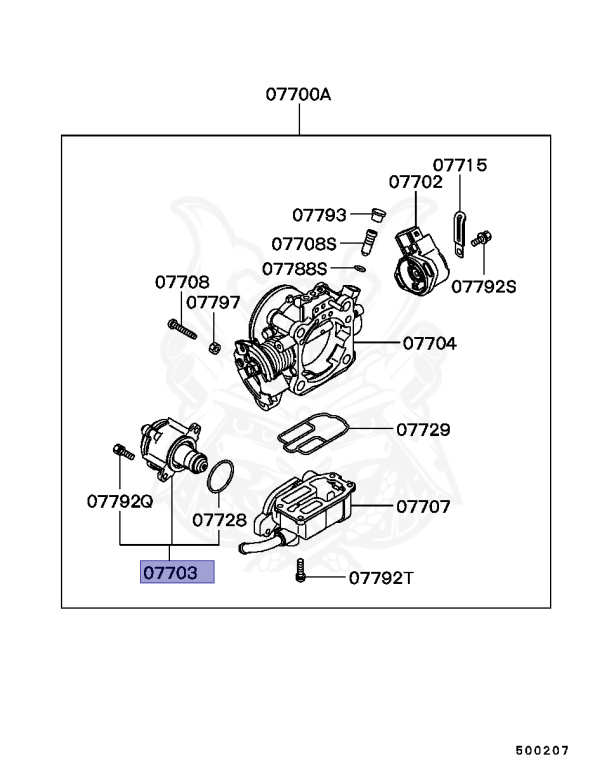 07700A

07715
07702
07793
07708S
07788S
07792S
07708
07797
07704
07729
07792Q
07728
07707
07703
07792T

500207