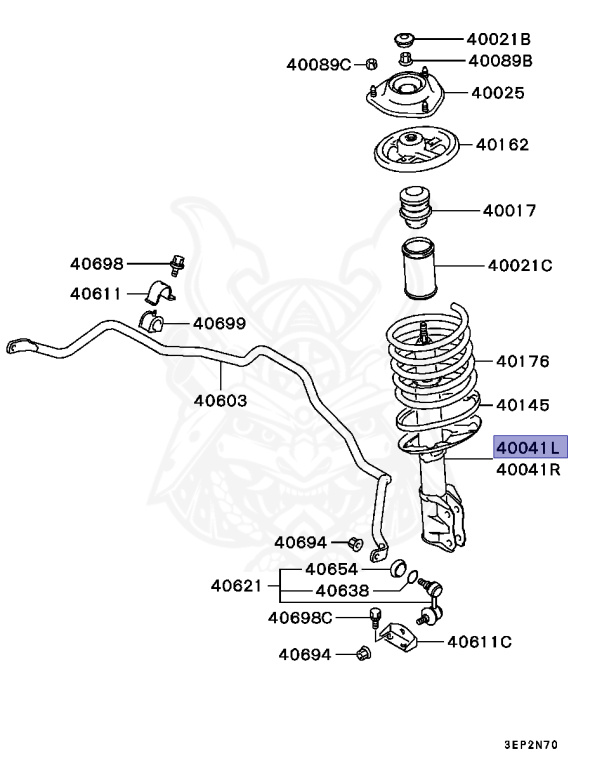 40021B
40089C
40089B
40025
40162
40017
40698
40021C
40611
40699
40176
40603
40145
40041L
40041R
40694
40654
40621
40638
40698C
40611C
40694
3EP2N70