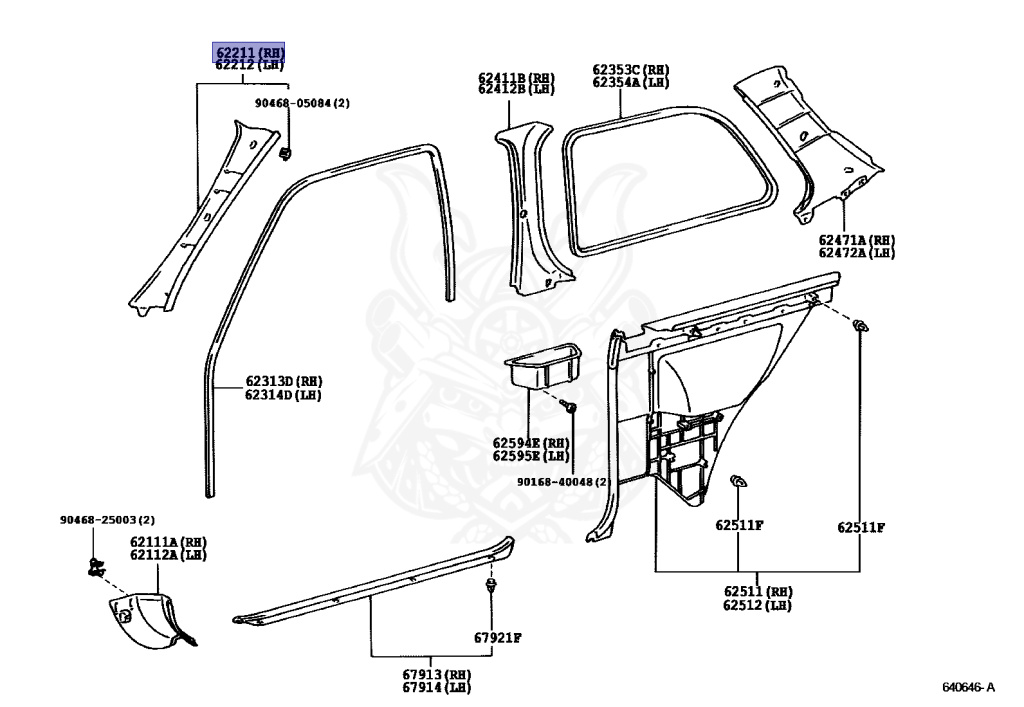 62211 (RH)
62212 (LH)

90468-05084 (2)

62411B (RH)
62412B (LH)

62353C (RH)
62354A (LH)

62471A (RH)
62472A (LH)

62313D (RH)
62314D (LH)

62594E (RH)
62595E (LH)

90168-40048 (2)

90468-25003 (2)

62111A (RH)
62112A (LH)

62511F

62511F

62511 (RH)
62512 (LH)

67921F

67913 (RH)
67914 (LH)

640646-A