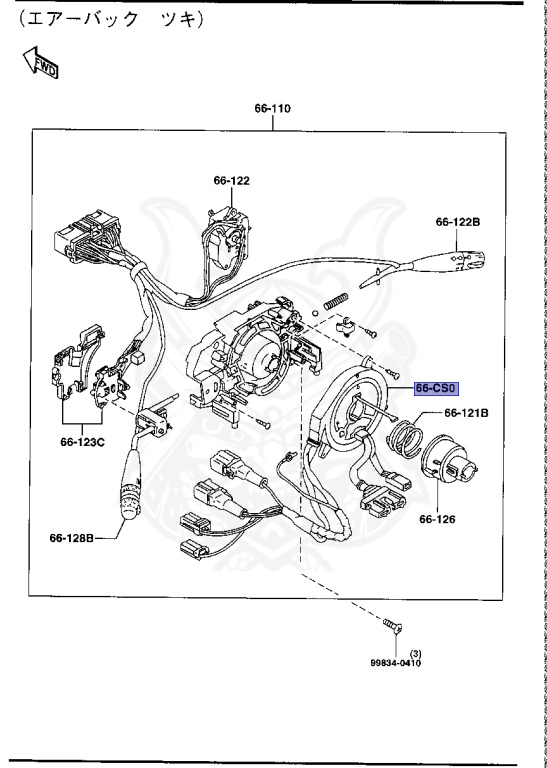 (エアーバック　ツキ)

FWD

66-110

66-122

66-122B

66-CS0

66-121B

66-123C

66-126

66-128B

(3)
99834-0410