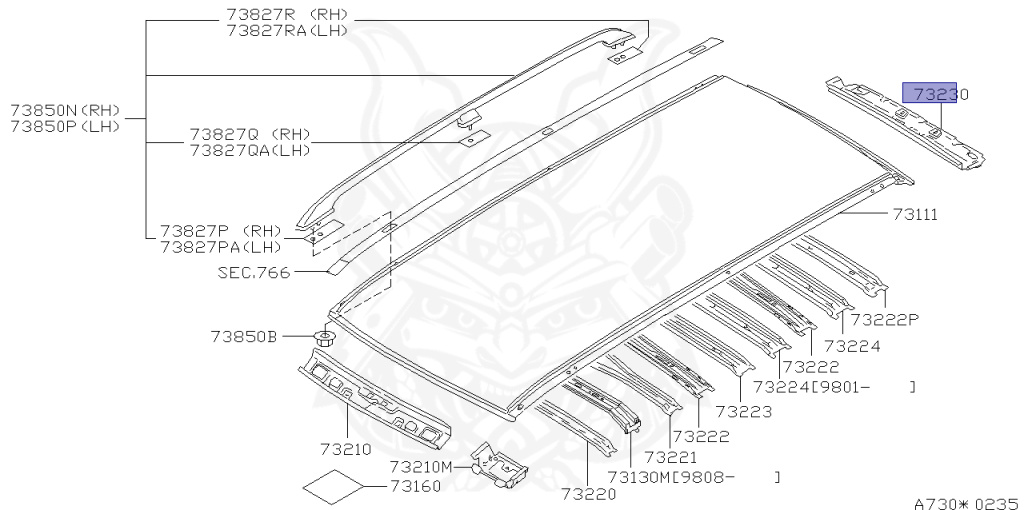 73827R (RH)
73827RA(LH)

73850N(RH)
73850P(LH)

73827Q (RH)
73827QA(LH)

73827P (RH)
73827PA(LH)

SEC.766

73850B

73210

73210M

73160

73230

73111

73222P

73224

73222

73224[9801- ]

73223

73222

73221

73130M[9808- ]

73220

A730* 0235