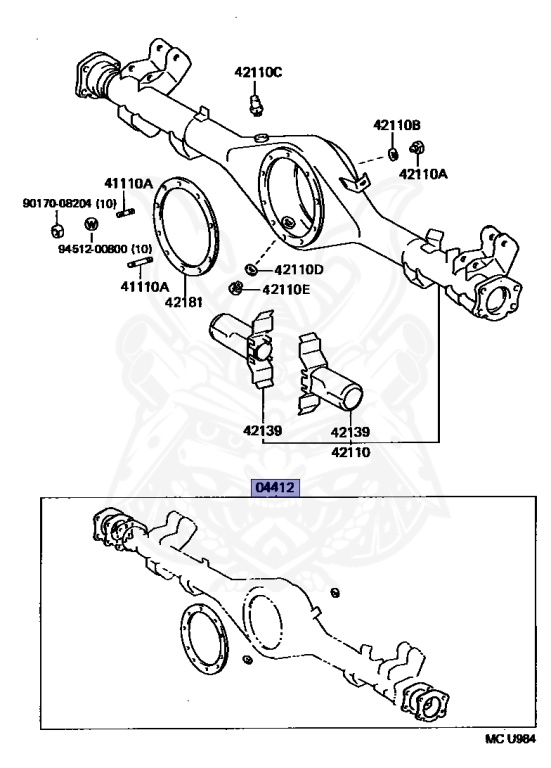 42110C

42110B

42110A

41110A

90170-08204 (10)

94512-00800 (10)

41110A

42181

42110D

42110E

42139

42139

42110

04412

MC U984