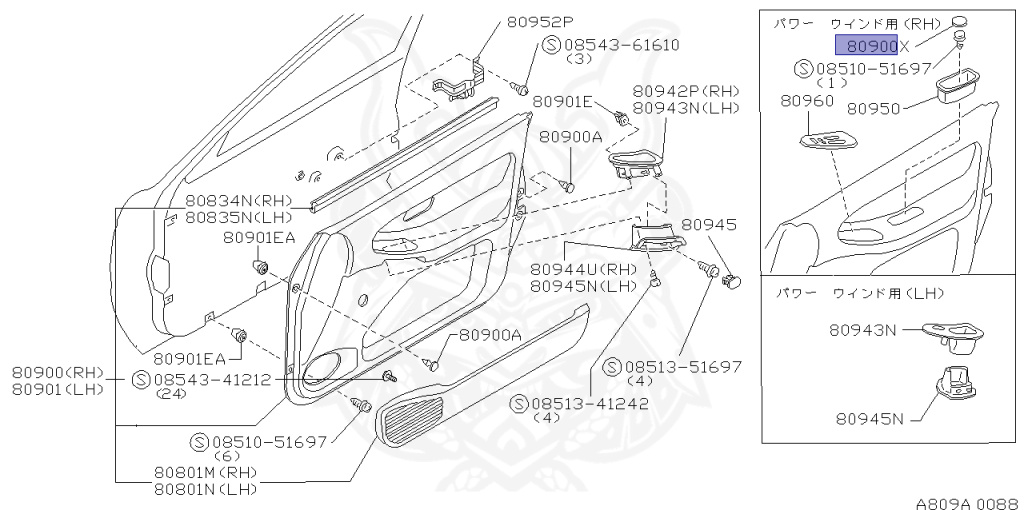 80952P
Ⓢ08543-61610
(3)
80901E
80942P(RH)
80943N(LH)
80900A
80834N(RH)
80835N(LH)
80901EA
80945
80944U(RH)
80945N(LH)
80901EA
80900A
80900(RH)
80901(LH)
Ⓢ08543-41212
(24)
Ⓢ08513-51697
(4)
Ⓢ08513-41242
(4)
Ⓢ08510-51697
(6)
80801M(RH)
80801N(LH)

パワー ウインド用(RH)
80900X
Ⓢ08510-51697
(1)
80960
80950

パワー ウインド用(LH)
80943N
80945N

A809A 0088