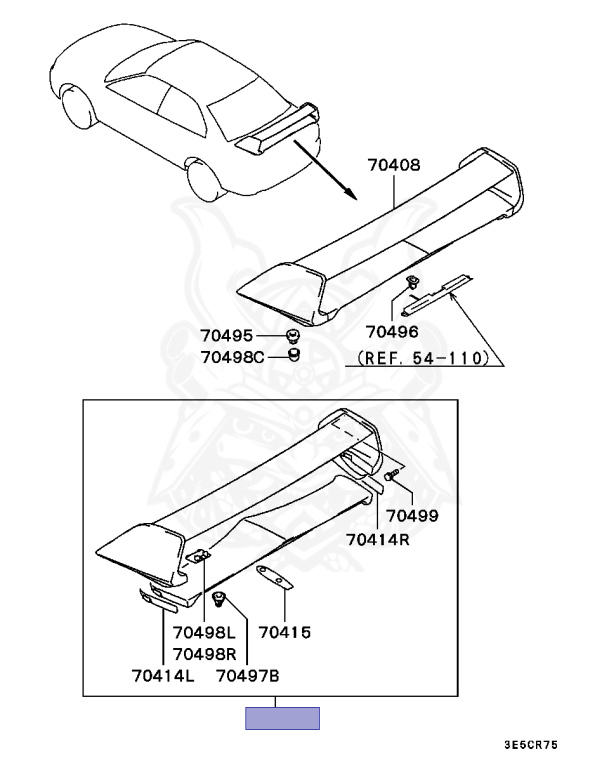 70408

70495

70498C

70496

(REF. 54-110)

70499

70414R

70498L

70498R

70415

70414L

70497B

3E5CR75