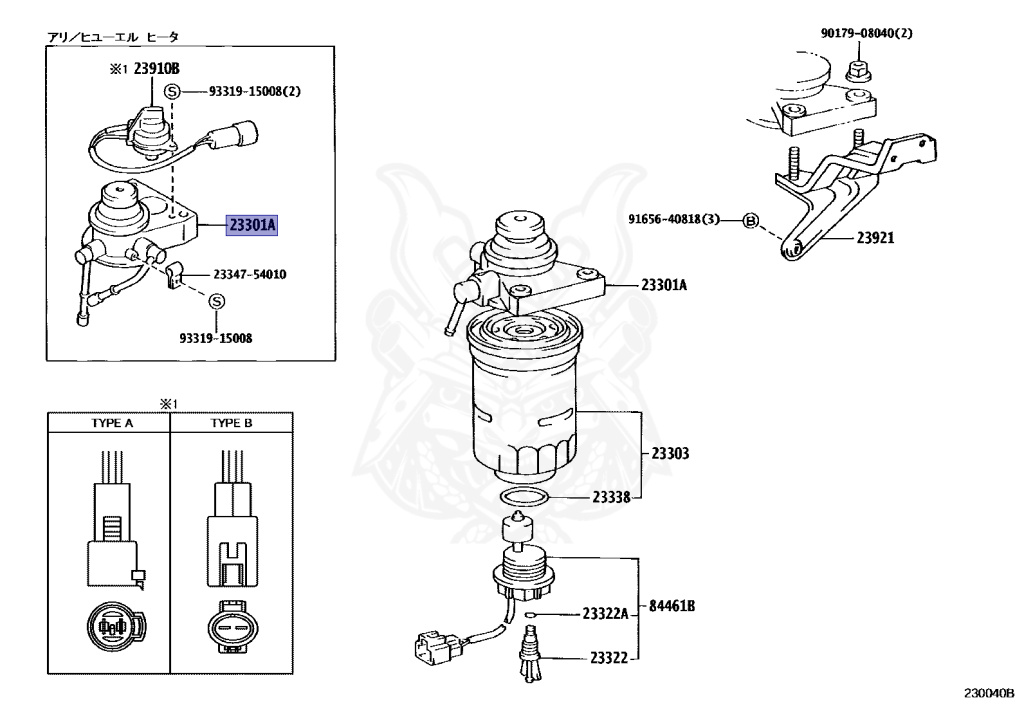 アリ／ヒューエル ヒータ

※1 23910B
S 93319-15008(2)
23301A
23347-54010
S
93319-15008

※1
| TYPE A | TYPE B |
|---|---|
| | |

90179-08040(2)
91656-40818(3) B
23921
23301A
23303
23338
84461B
23322A
23322

230040B