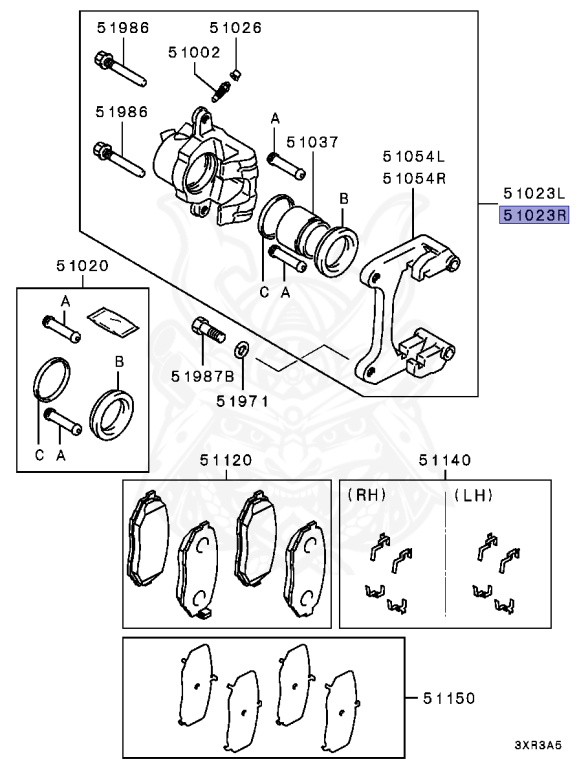 51986
51026
51002
51986
A
51037
51054L
51054R
B
51023L
51023R
C
A
51020
A
B
C
A
51987B
51971
51120
51140
(RH)
(LH)
51150
3XR3A5