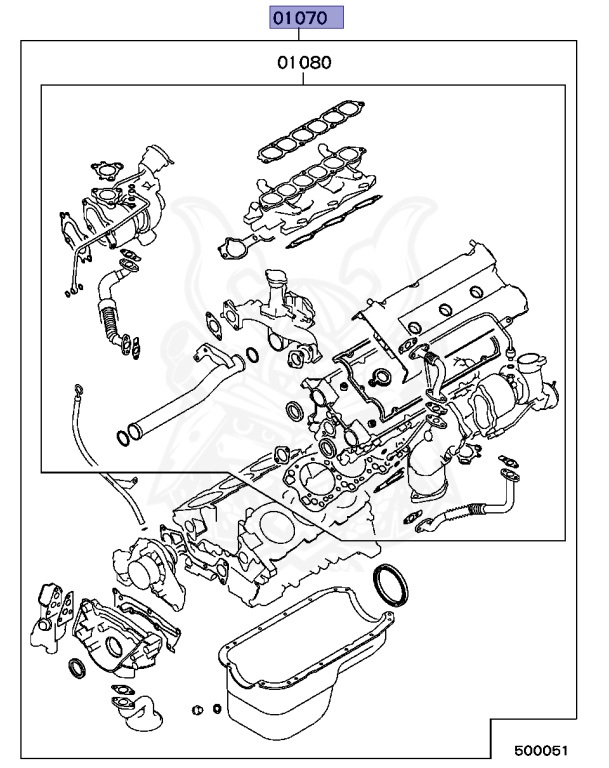 01070

01080

500051