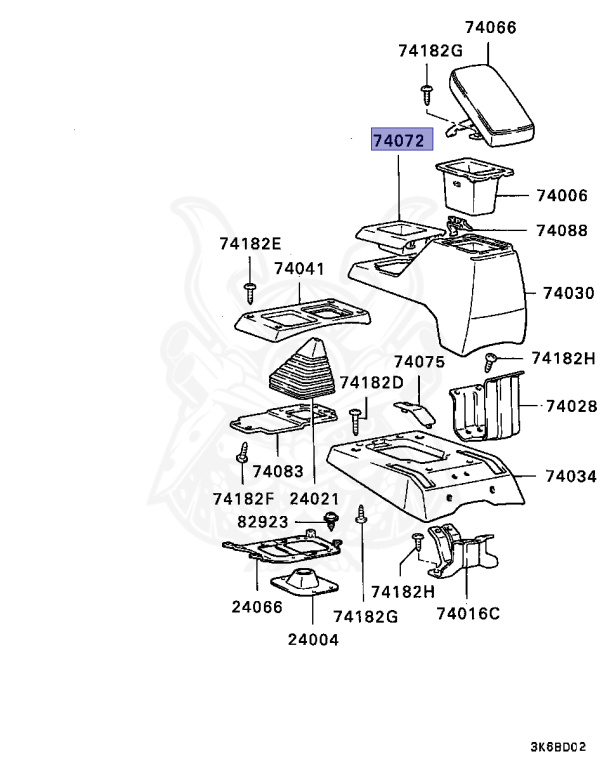 74066
74182G
74072
74006
74088
74182E
74041
74030
74075
74182H
74182D
74028
74083
74034
74182F
24021
82923
74182H
24066
74182G
74016C
24004
3K6BD02