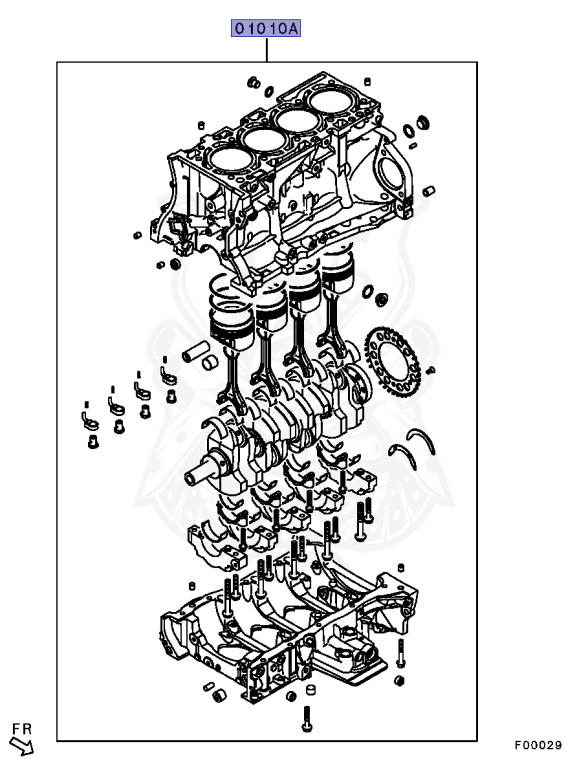 01010A

FR

F00029