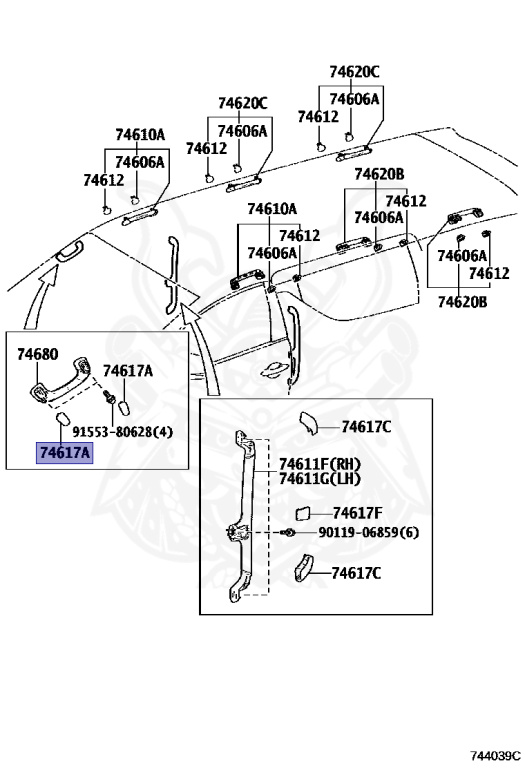 74620C
74606A
74612
74620C
74606A
74612
74610A
74606A
74612
74620B
74612
74606A
74610A
74612
74606A
74606A
74612
74620B
74680
74617A
91553-80628(4)
74617A
74617C
74611F(RH)
74611G(LH)
74617F
90119-06859(6)
74617C
744039C