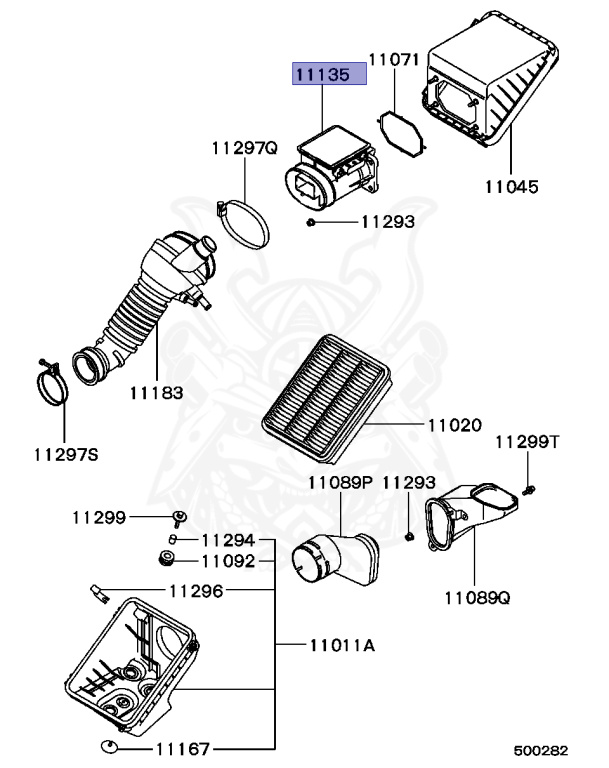 11135
11071
11297Q
11045
11293
11183
11297S
11020
11299T
11089P
11293
11299
11294
11092
11296
11089Q
11011A
11167
500282