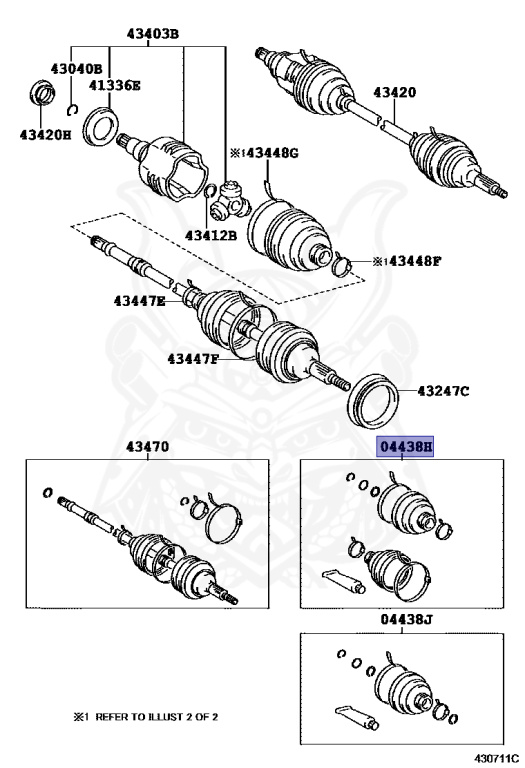 43403B

43040B

41336E

43420H

43420

※1 43448G

43412B

※1 43448F

43447E

43447F

43247C

43470

04438H

04438J

※1 REFER TO ILLUST 2 OF 2

430711C