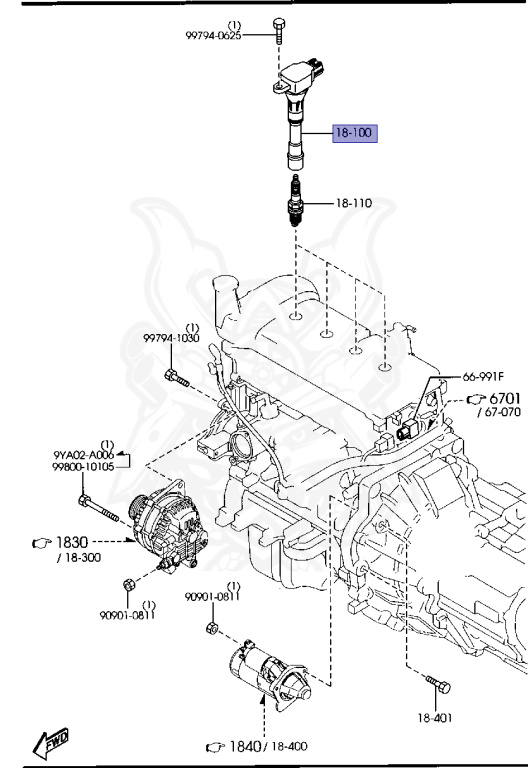 (1)
99794-0625

18-100

18-110

(1)
99794-1030

66-991F

6701
/ 67-070

(1)
9YA02-A006
99800-10105

1830
/ 18-300

(1)
90901-0811

(1)
90901-0811

18-401

FWD

1840 / 18-400