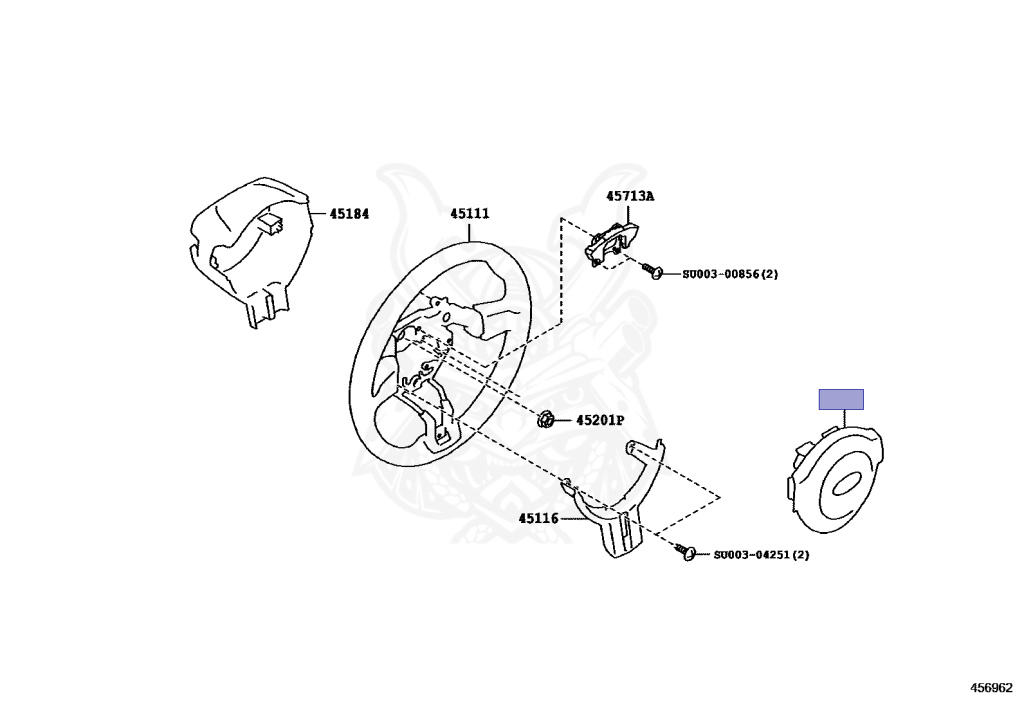 45184

45111

45713A

SU003-00856(2)

45201P

45116

SU003-04251(2)

456962