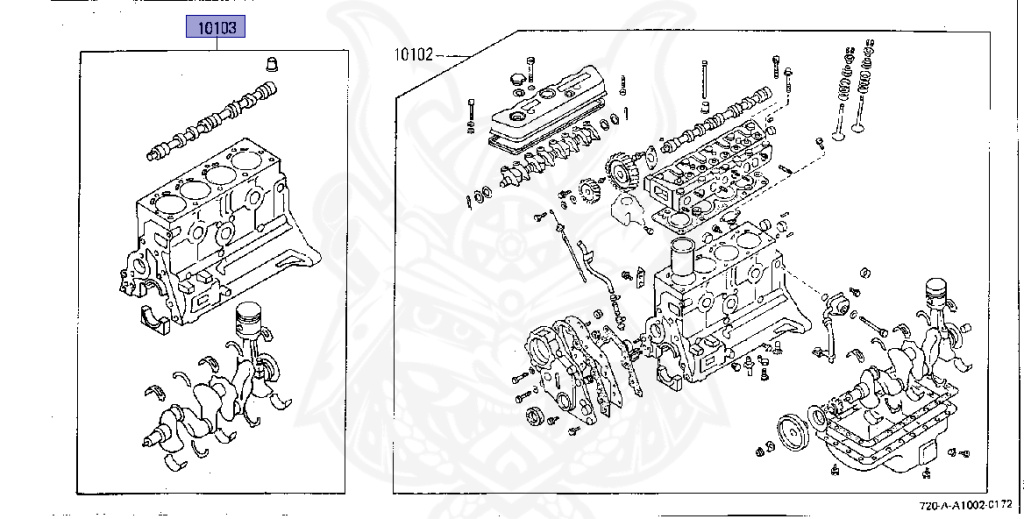 10103

10102

720-A-A1002-0172