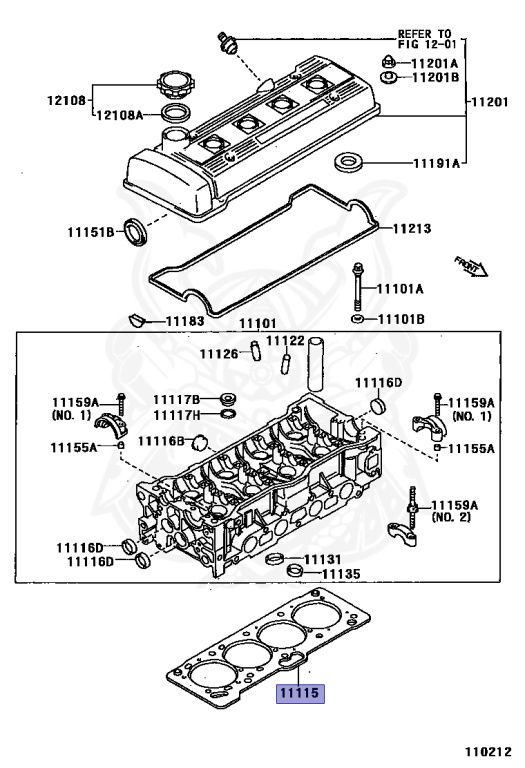 REFER TO
FIG 12-01

11201A
11201B

12108
12108A

11201

11191A

11151B

11213

FRONT

11101A

11101B

11183

11101

11126

11122

11116D

11159A
(NO. 1)

11117B
11117H

11159A
(NO. 1)

11155A

11116B

11155A

11159A
(NO. 2)

11116D
11116D

11131
11135

11115

110212