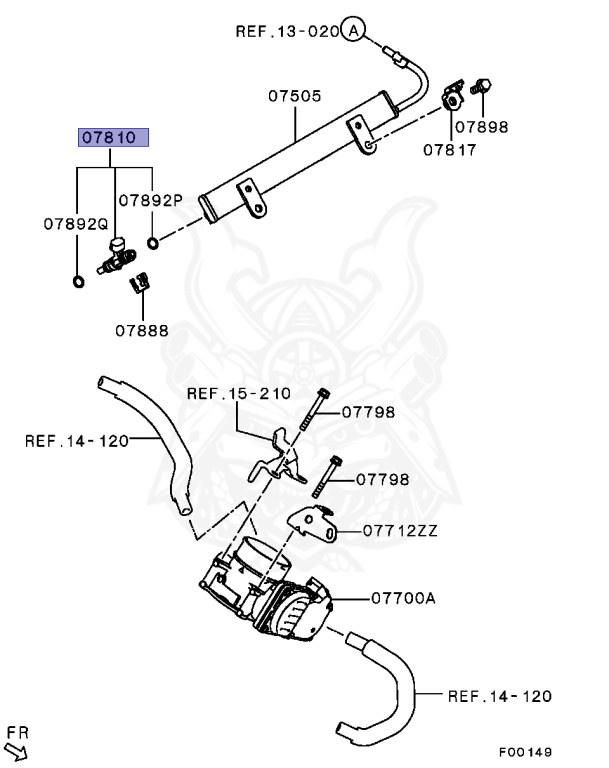 REF.13-020 A

07505

07898

07817

07810

07892P

07892Q

07888

REF.15-210

07798

REF.14-120

07798

07712ZZ

07700A

REF.14-120

FR

F00149