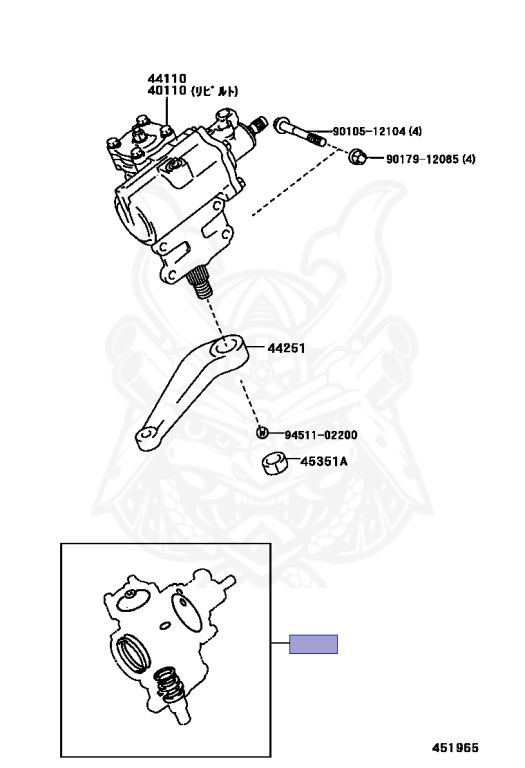 44110
40110 (リビルト)

90105-12104 (4)
90179-12085 (4)

44251

94511-02200
45351A

451965