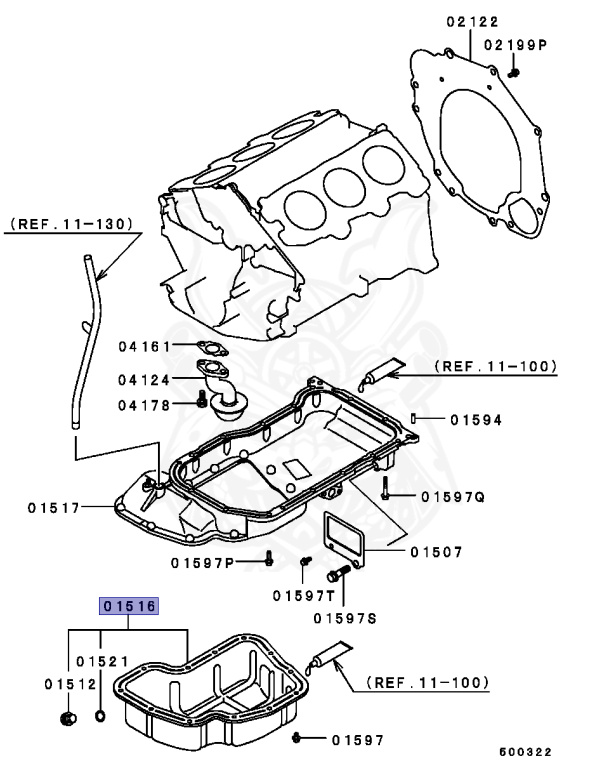 02122
02199P
(REF.11-130)
04161
04124
04178
(REF.11-100)
01594
01517
01597Q
01507
01597P
01597T
01597S
01516
01521
01512
(REF.11-100)
01597
600322