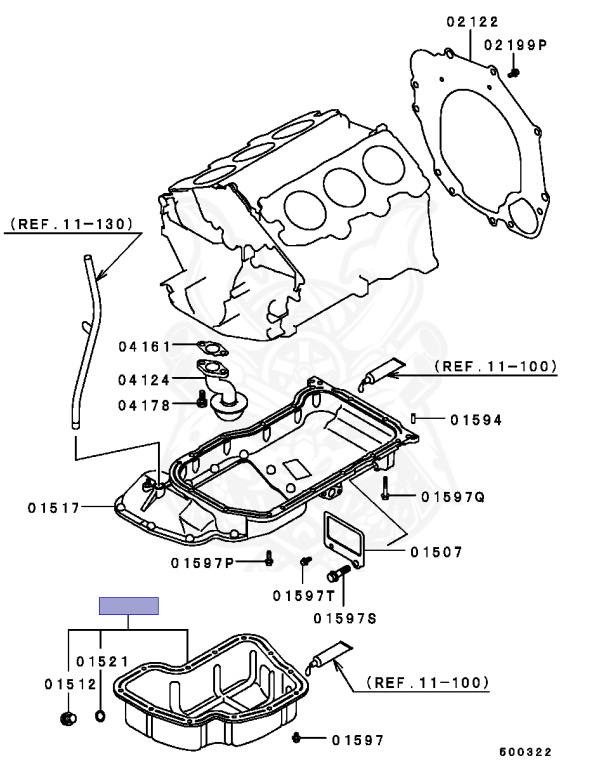 02122
02199P
(REF.11-130)
04161
04124
04178
(REF.11-100)
01594
01517
01597Q
01507
01597P
01597T
01597S
01521
01512
(REF.11-100)
01597
600322