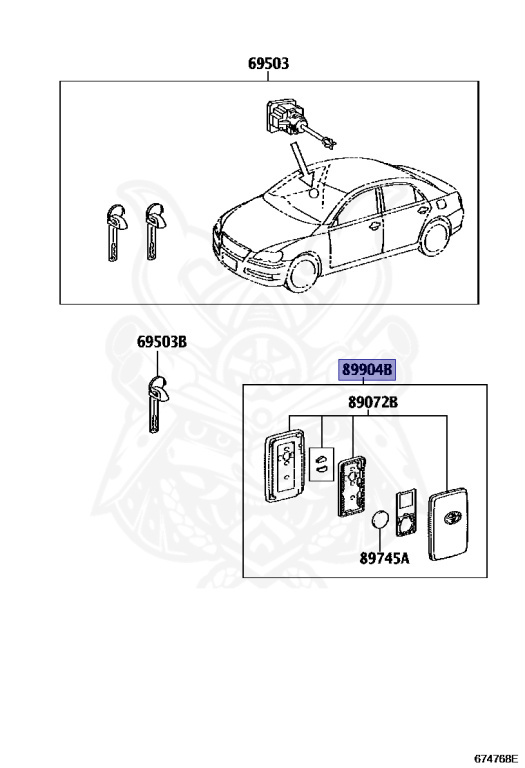 69503

69503B

89904B

89072B

89745A

674768E