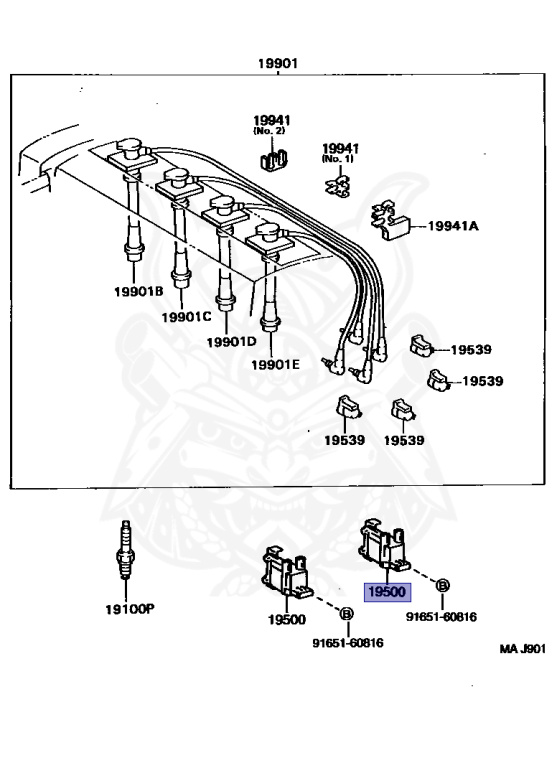 19901

19941
(No. 2)

19941
(No. 1)

19941A

19901B

19901C

19901D

19901E

19539

19539

19539

19539

19100P

19500

B

91651-60816

19500

B

91651-60816

MA J901