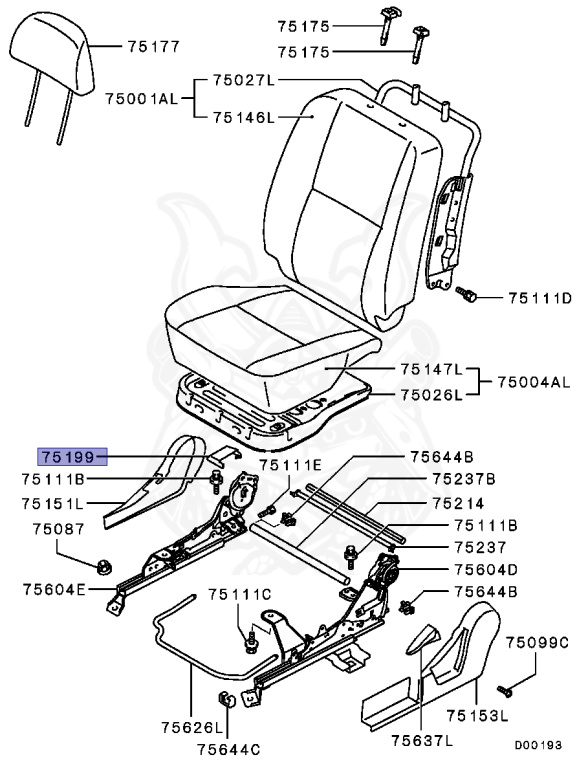 75177
75175
75175
75001AL
75027L
75146L
75111D
75147L
75026L
75004AL
75199
75111B
75151L
75087
75604E
75111E
75644B
75237B
75214
75111B
75237
75604D
75644B
75111C
75099C
75626L
75644C
75637L
75153L
D00193