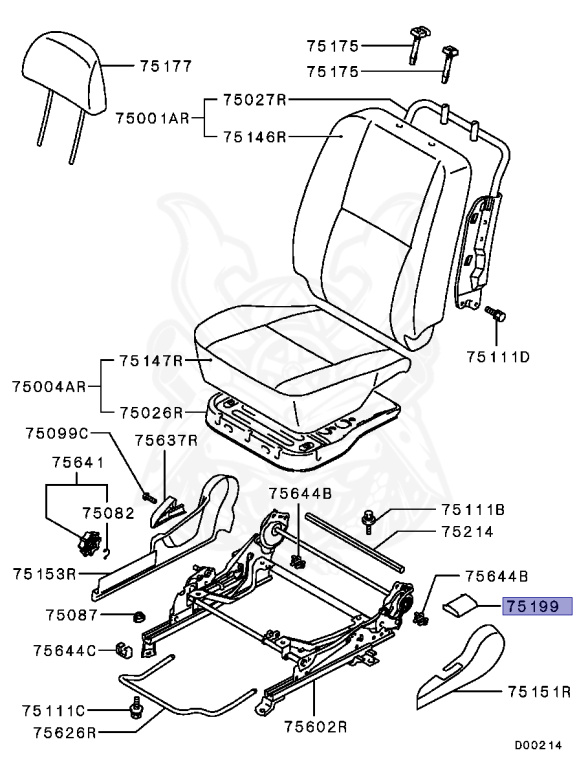 75177
75175
75175
75001AR
75027R
75146R
75111D
75004AR
75147R
75026R
75099C
75637R
75641
75082
75644B
75111B
75214
75153R
75644B
75199
75087
75644C
75151R
75111C
75626R
75602R
D00214