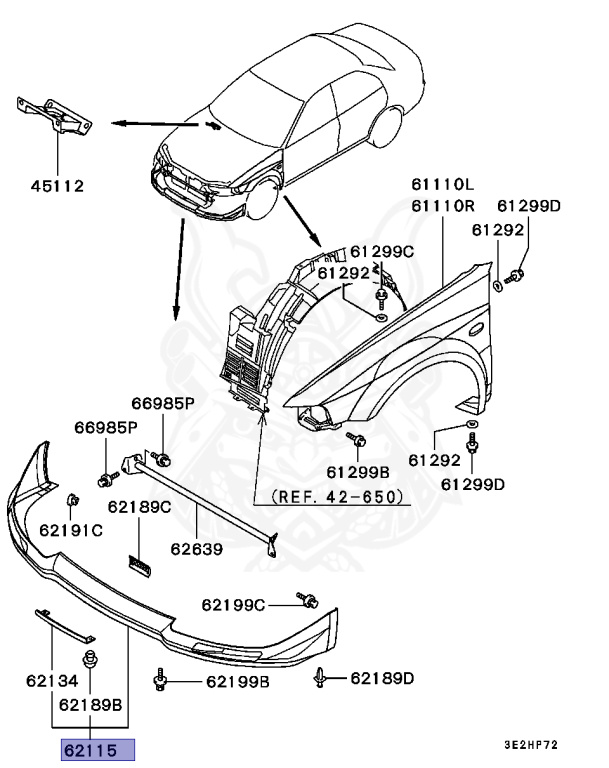 45112

61110L
61110R
61299D
61292
61299C
61292

66985P
66985P
61299B
61292
61299D
(REF. 42-650)
62191C
62189C
62639
62199C
62134
62189B
62199B
62189D
62115
3E2HF72