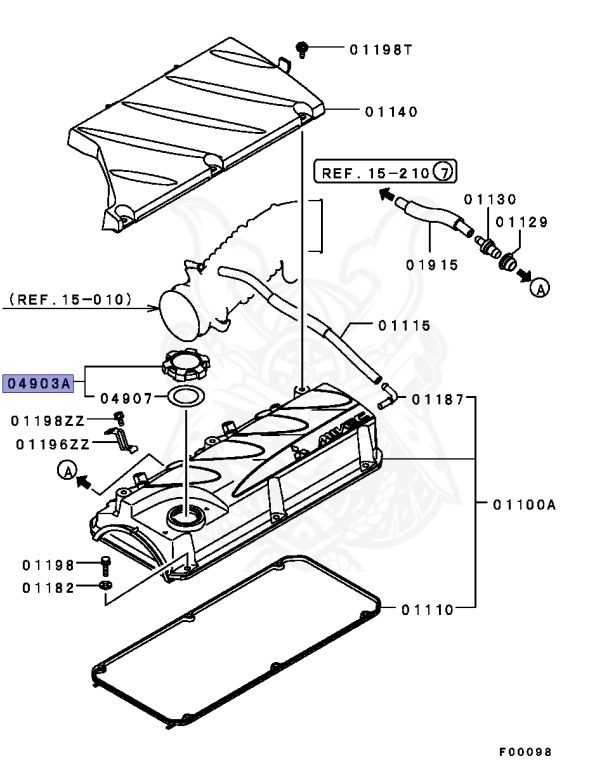 01198T
01140
REF. 15-210 7
01130
01129
01915
A
(REF. 15-010)
01115
04903A
04907
01187
01198ZZ
01196ZZ
A
MIVEC
01100A
01198
01182
01110
F00098