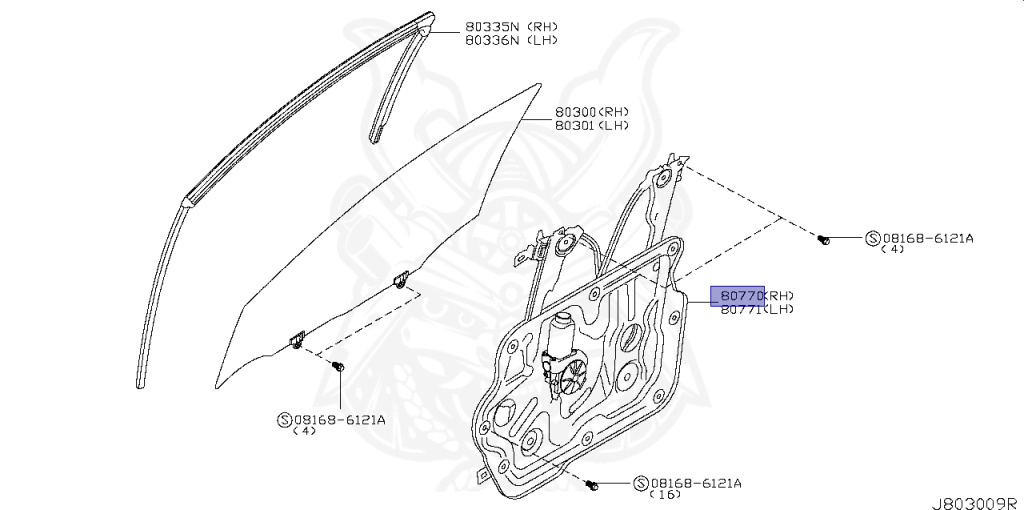 80335N (RH)
80336N (LH)

80300(RH)
80301(LH)

Ⓢ08168-6121A
(4)

80770(RH)
80771(LH)

Ⓢ08168-6121A
(4)

Ⓢ08168-6121A
(16)

J803009R