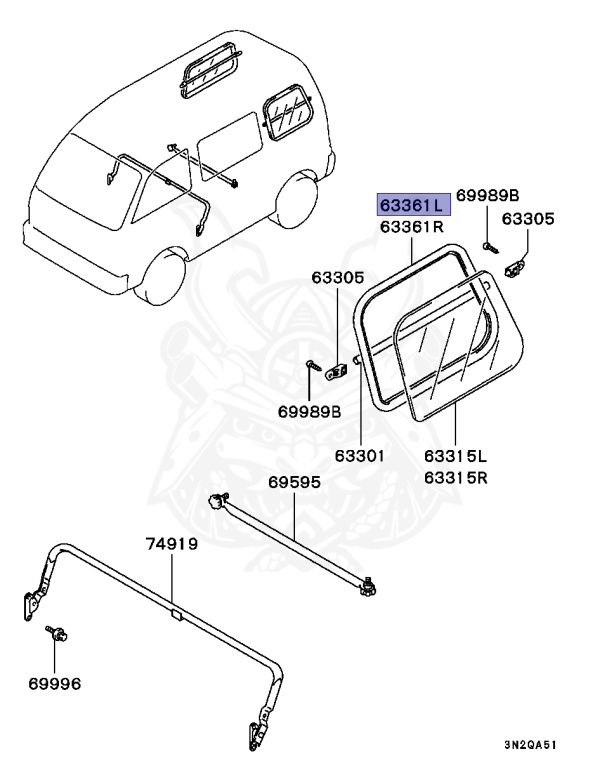 63361L
63361R
69989B
63305
63305
69989B
63301
63315L
63315R
69595
74919
69996
3N2QA51